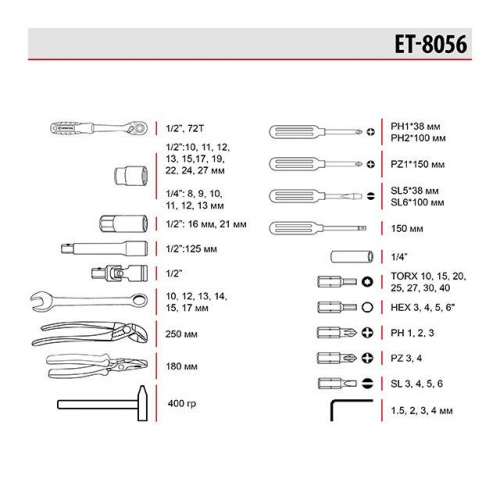 ET-8056

1/2", 72T

1/2":10, 11, 12, 13, 15,17, 19, 22, 24, 27 мм

1/4": 8, 9, 10, 11, 12, 13 мм

1/2": 16 мм, 21 мм

1/2":125 мм

1/2"

10, 12, 13, 14, 15, 17 мм

250 мм

180 мм

400 гр

PH1*38 мм
PH2*100 мм

PZ1*150 мм

SL5*38 мм
SL6*100 мм

150 мм

1/4"

TORX 10, 15, 20, 25, 27, 30, 40

HEX 3, 4, 5, 6"

PH 1, 2, 3

PZ 3, 4

SL 3, 4, 5, 6

1.5, 2, 3, 4 мм