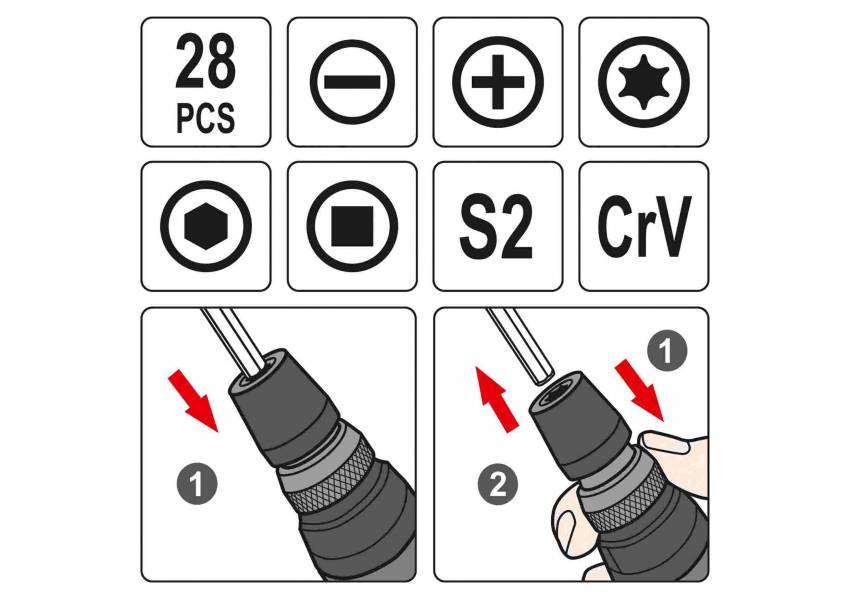 28
PCS

S2

CrV

1

1

2